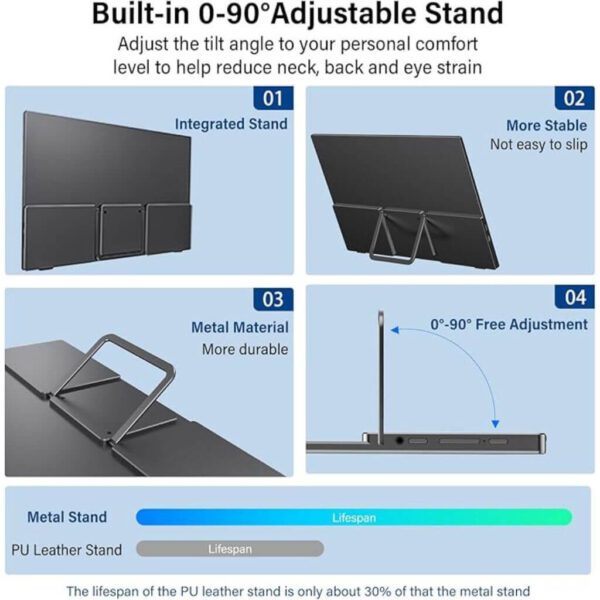 Built-in 0-90°Adjustable Stand

Adjust the tilt angle to your personal comfort level to help reduce neck, back and eye strain

01
Integrated Stand

02
More Stable
Not easy to slip

03
Metal Material
More durable

04
0°-90° Free Adjustment

Metal Stand
Lifespan

PU Leather Stand
Lifespan

The lifespan of the PU leather stand is only about 30% of that the metal stand